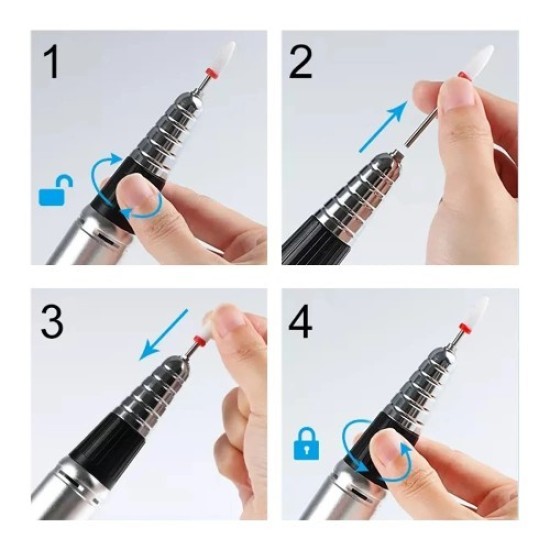 1

2

3

4